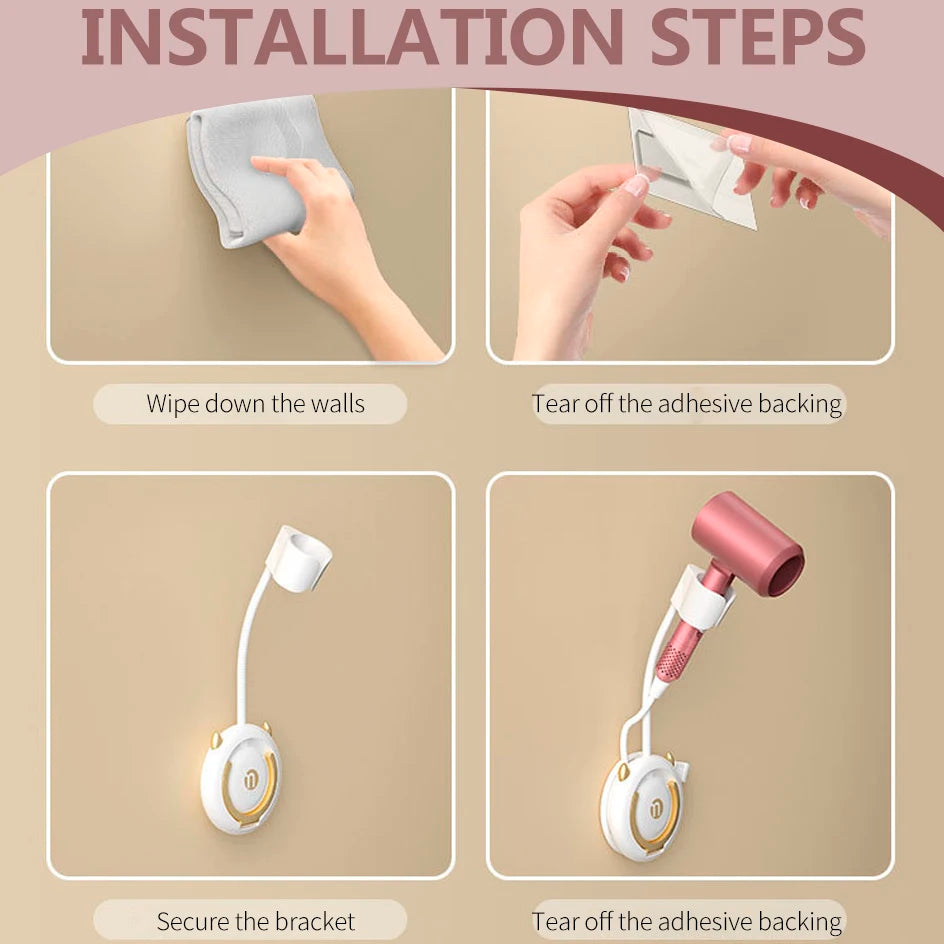 INSTALLATION STEPS

Wipe down the walls

Tear off the adhesive backing

Secure the bracket

Tear off the adhesive backing